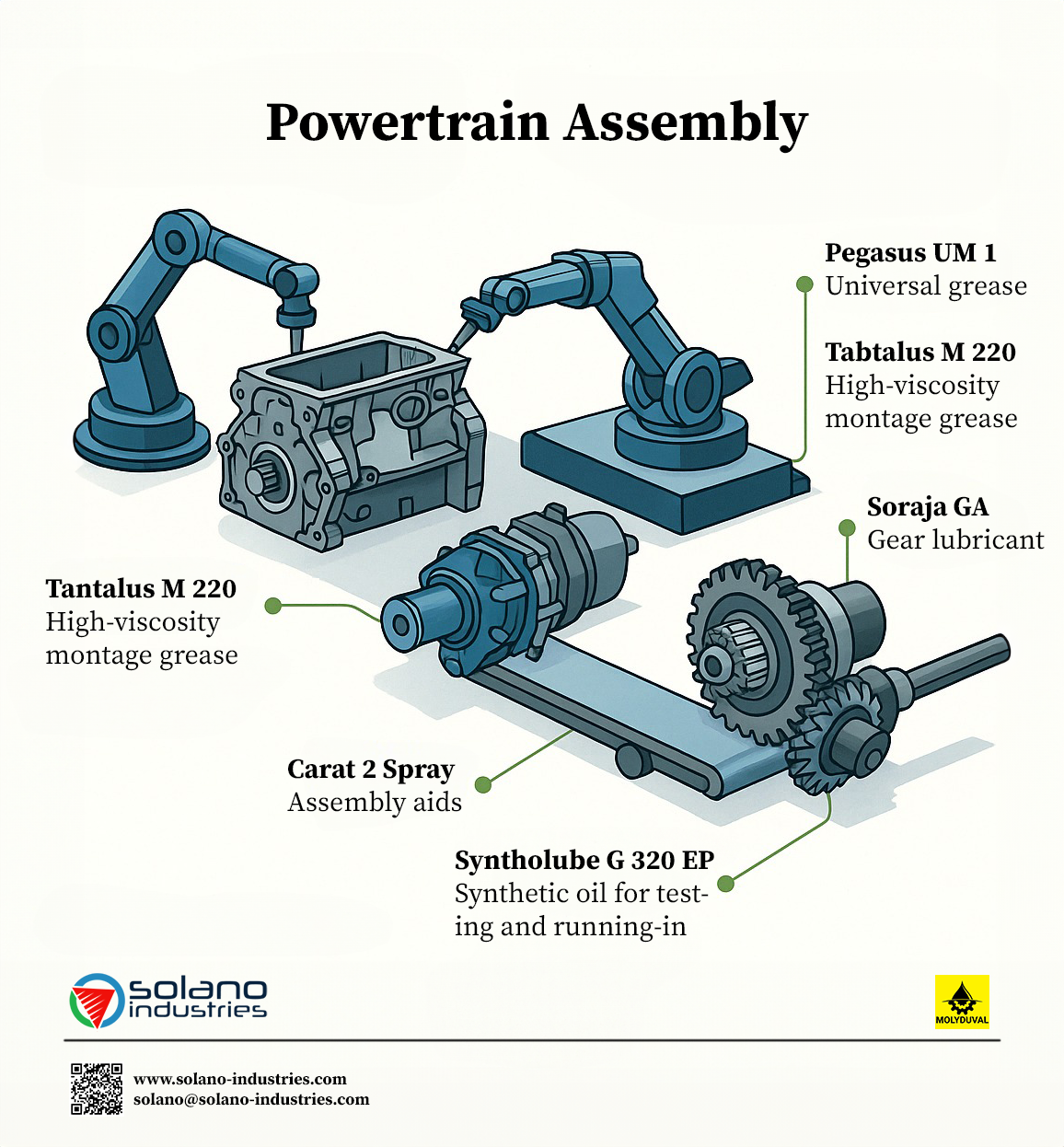 Powertrain Assembly

Pegasus UM 1
Universal grease

Tabtalus M 220
High-viscosity montage grease

Soraja GA
Gear lubricant

Tantalus M 220
High-viscosity montage grease

Carat 2 Spray
Assembly aids

Syntholube G 320 EP
Synthetic oil for testing and running-in

solano industries

MOLYDUVAL

www.solano-industries.com
solano@solano-industries.com